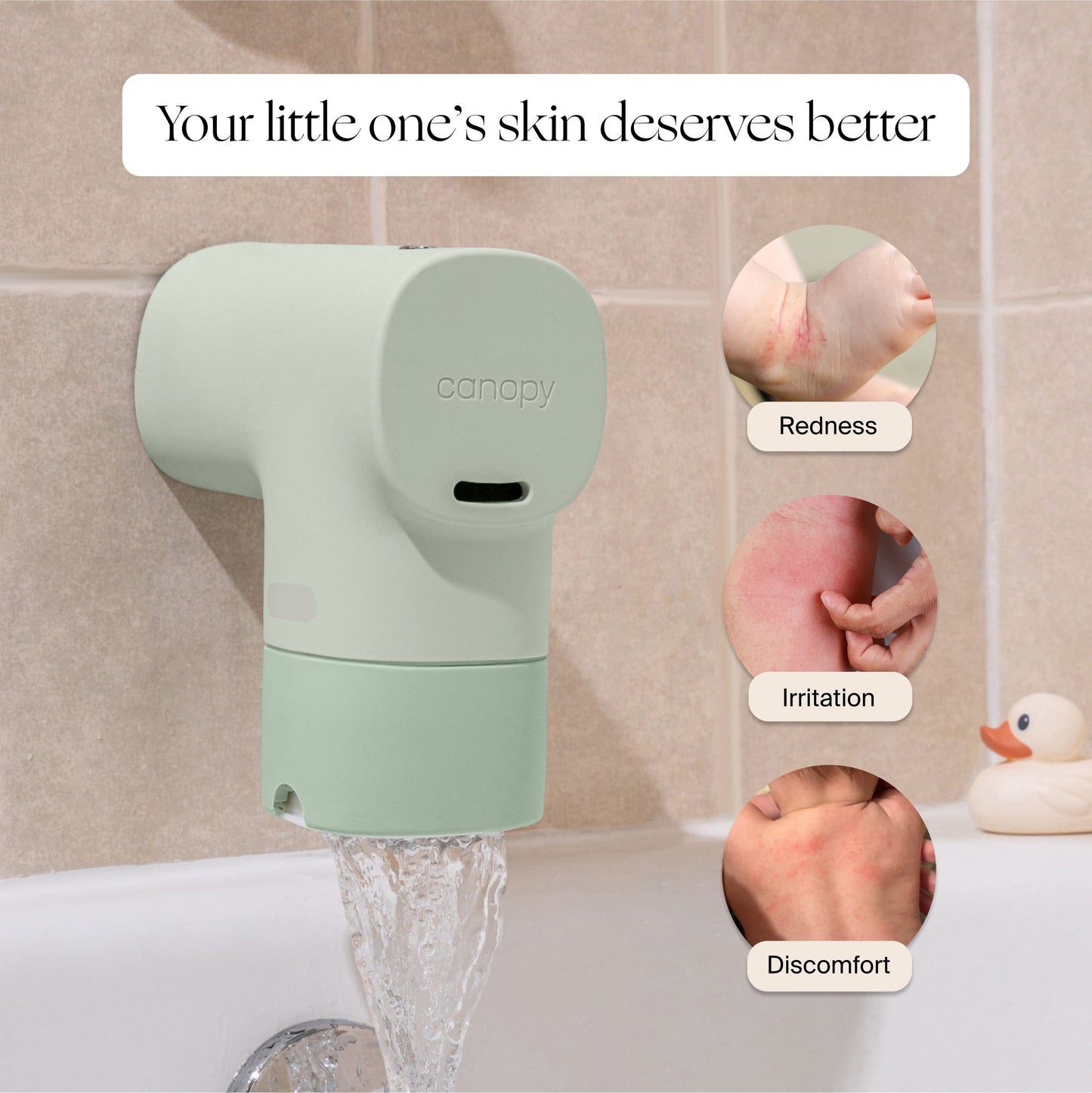 Your little one's skin deserves better

canopy

Redness

Irritation

Discomfort