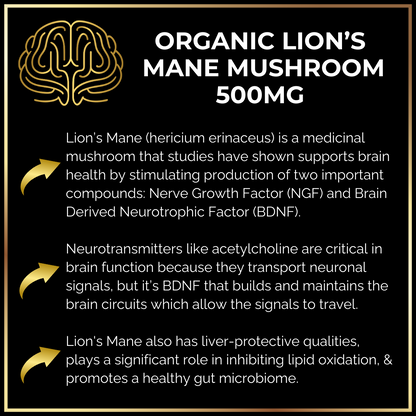 ORGANIC LION'S MANE MUSHROOM 500MG

Lion's Mane (hericium erinaceus) is a medicinal mushroom that studies have shown supports brain health by stimulating production of two important compounds: Nerve Growth Factor (NGF) and Brain Derived Neurotrophic Factor (BDNF).

Neurotransmitters like acetylcholine are critical in brain function because they transport neuronal signals, but it's BDNF that builds and maintains the brain circuits which allow the signals to travel.

Lion's Mane also has liver-protective qualities, plays a significant role in inhibiting lipid oxidation, & promotes a healthy gut microbiome.